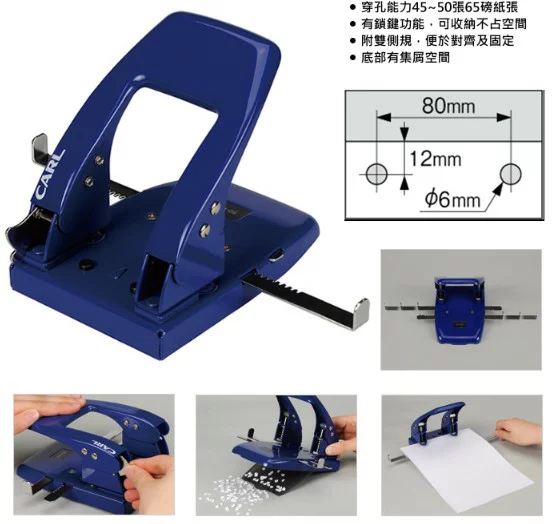 ● 穿孔能力45~50張65磅紙張
● 有鎖鍵功能，可收納不占空間
● 附雙側規，便於對齊及固定
● 底部有集屑空間

80mm
12mm
$\phi$6mm

CARL

CARL