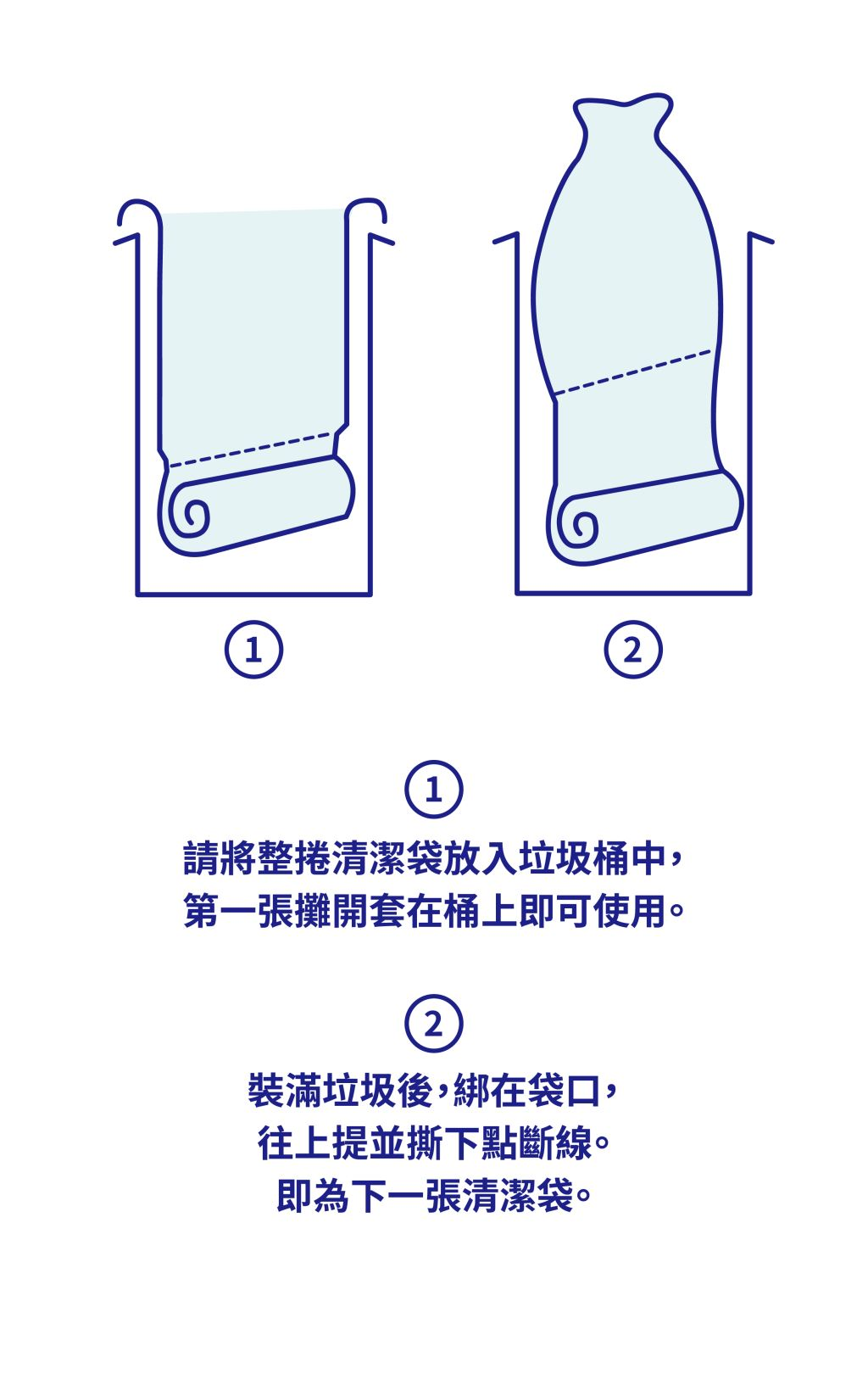 ① ②

①
請將整捲清潔袋放入垃圾桶中，
第一張攤開套在桶上即可使用。

②
裝滿垃圾後，綁在袋口，
往上提並撕下點斷線。
即為下一張清潔袋。