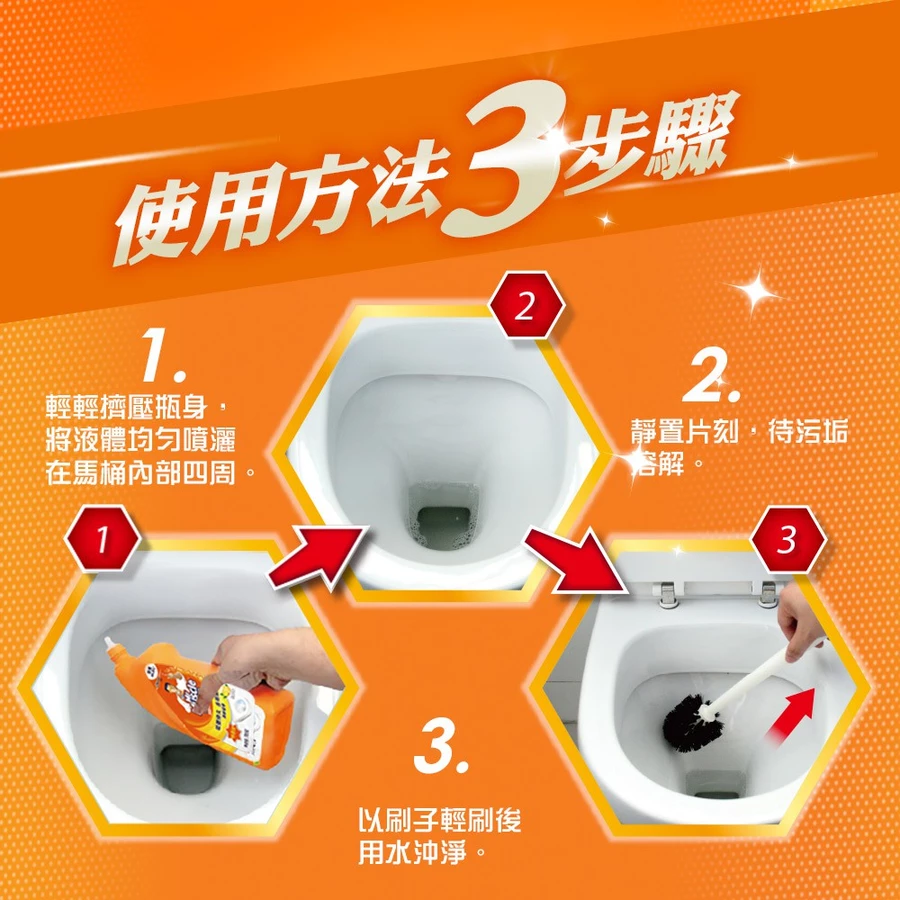 使用方法3步驟

1.
輕輕擠壓瓶身，將液體均勻噴灑在馬桶內部四周。

2

2.
靜置片刻，待污垢溶解。

1

3

3.
以刷子輕刷後用水沖淨。