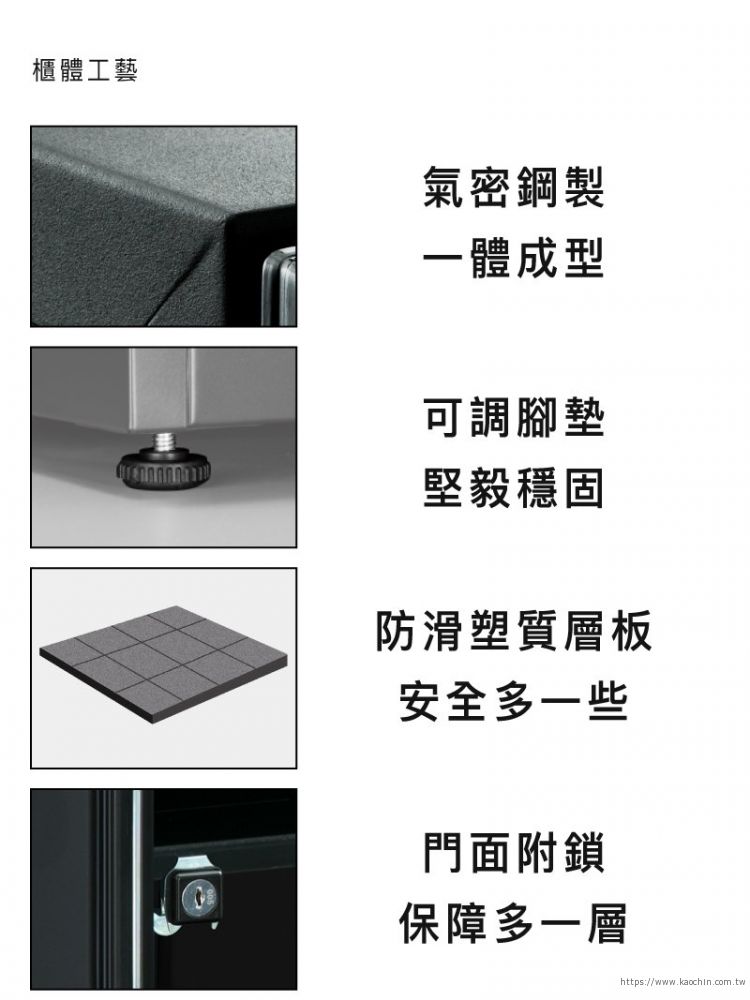 櫃體工藝

氣密鋼製
一體成型

可調腳墊
堅毅穩固

防滑塑質層板
安全多一些

門面附鎖
保障多一層

https://www.kaochin.com.tw